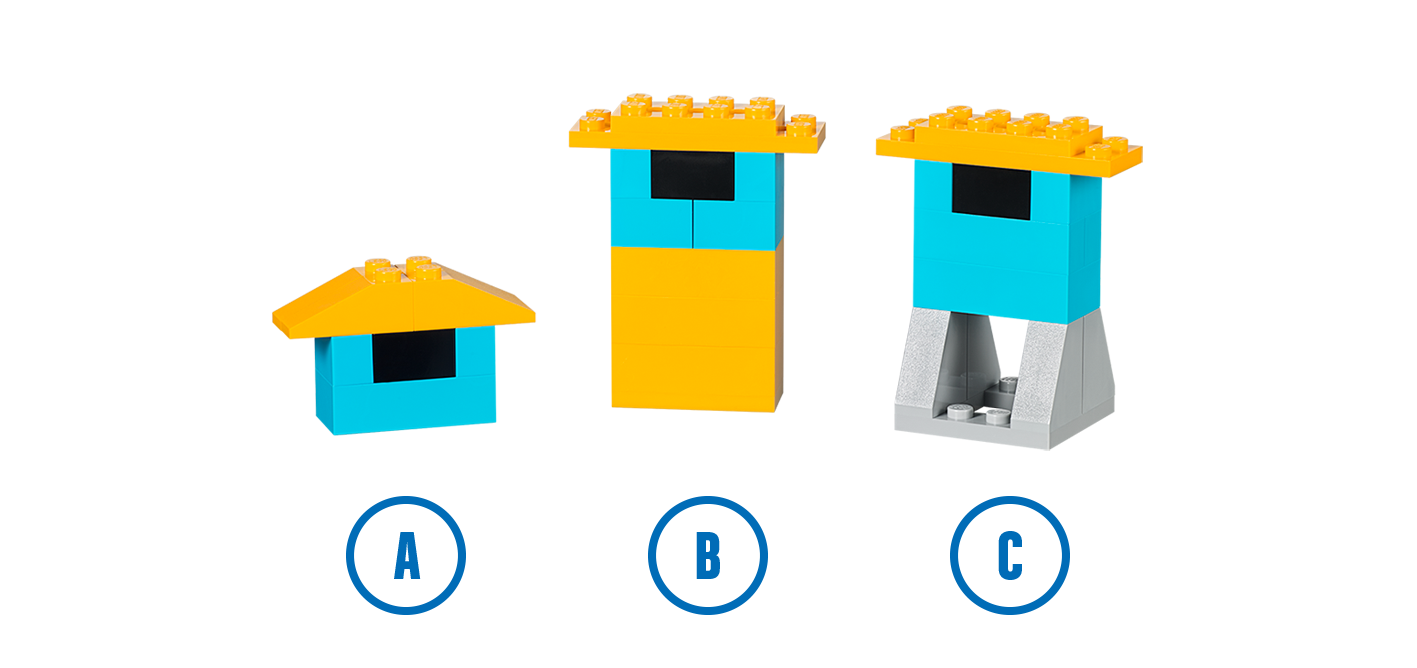 A

B

C